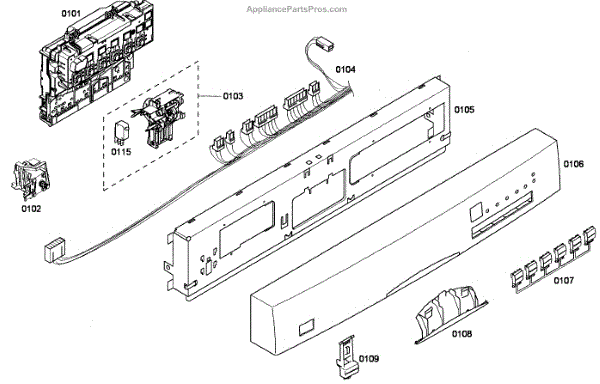 AppliancePartsPros.com

0101

0104

0103

0105

0115

0106

0102

0107

0108

0109