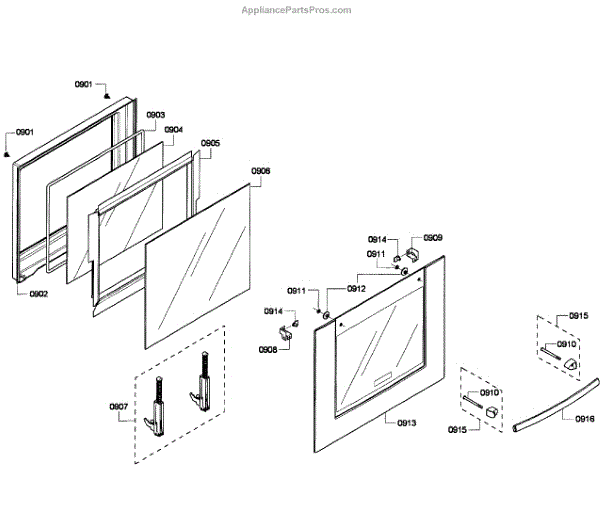 AppliancePartsPros.com

0901
0901
0903
0904
0905
0906
0902
0907
0914
0909
0911
0912
0911
0914
0908
0913
0915
0910
0910
0915
0916