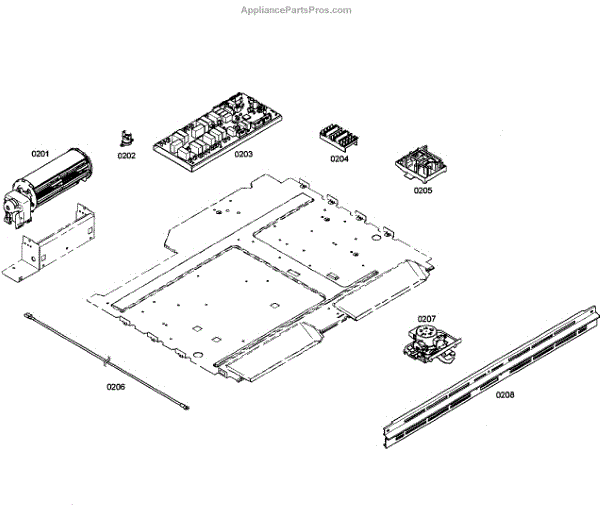 AppliancePartsPros.com

0201

0202

0203

0204

0205

0206

0207

0208