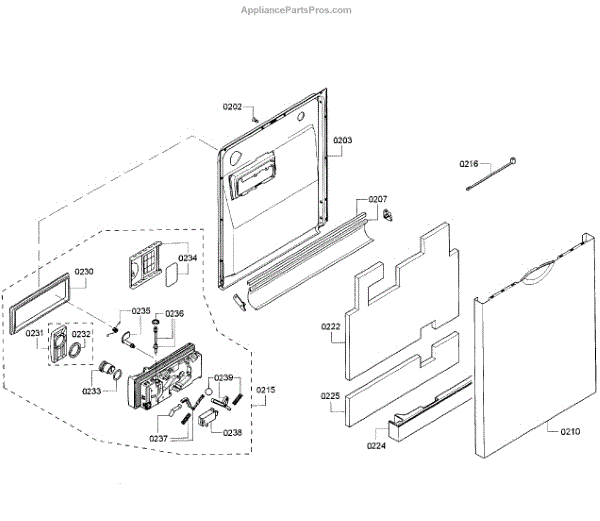 AppliancePartsPros.com

0202
0203
0216
0207
0234
0230
0235
0236
0231
0232
0233
0239
0215
0237
0238
0222
0225
0224
0210