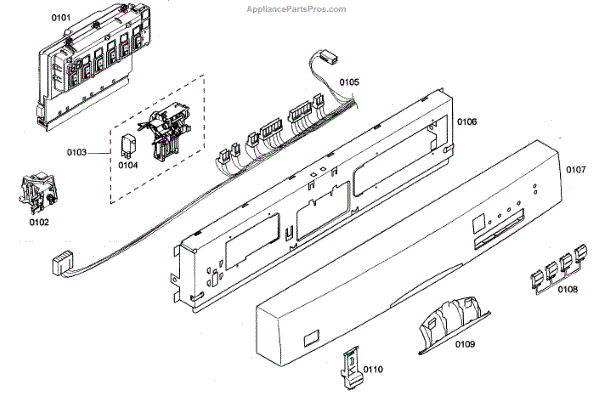 AppliancePartsPros.com

0101

0105

0106

0103

0104

0107

0102

0108

0109

0110