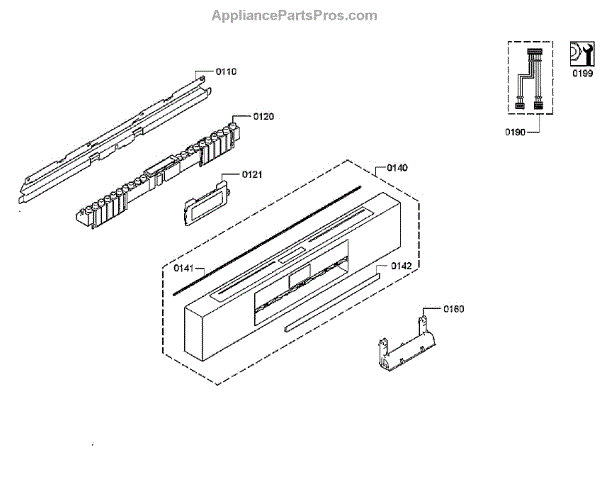 AppliancePartsPros.com

0110

0120

0121

0140

0141

0142

0160

0190

0199