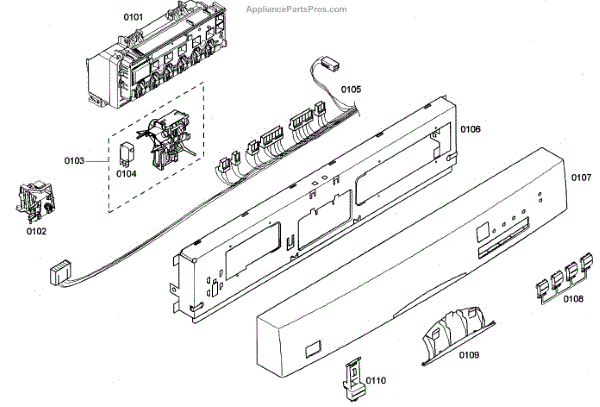 AppliancePartsPros.com

0101

0105

0106

0103

0104

0107

0102

0108

0109

0110