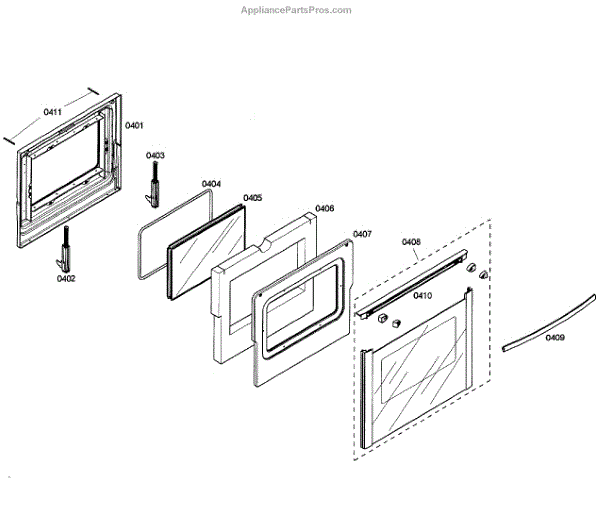 AppliancePartsPros.com

0411
0401
0403
0404
0405
0406
0407
0408
0402
0410
0409