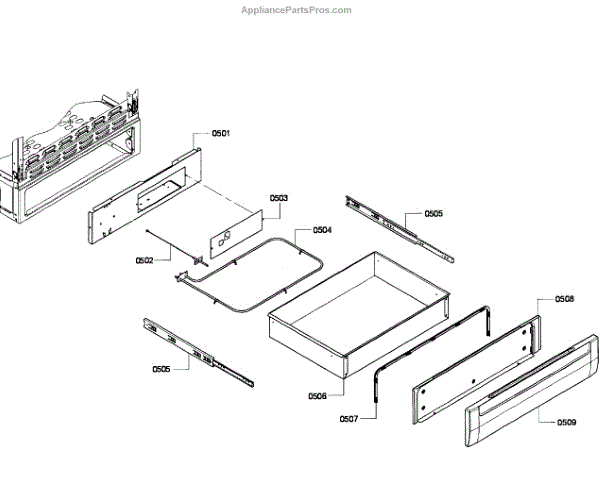 AppliancePartsPros.com

0501

0503

0505

0504

0502

0508

0505

0506

0507

0509