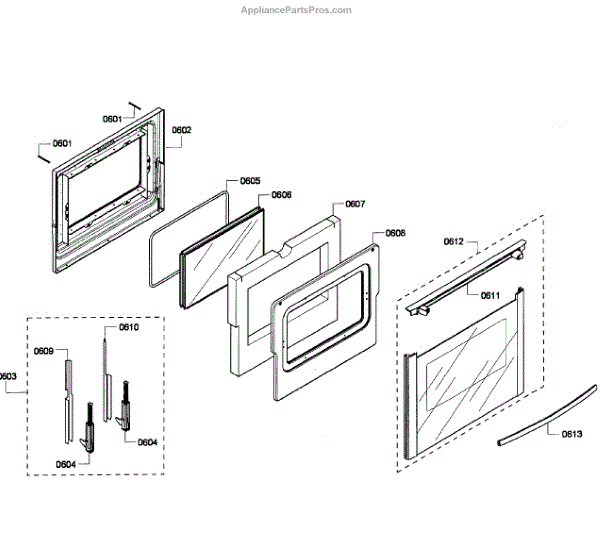 AppliancePartsPros.com

0601
0601
0602
0605
0606
0607
0606
0612
0611
0610
0609
0603
0604
0604
0613