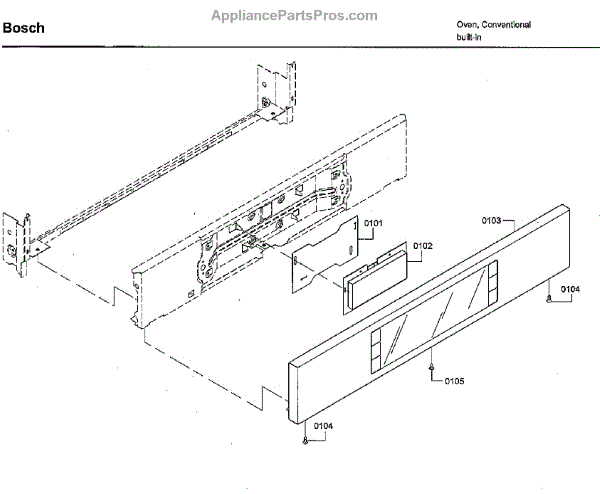 Bosch

AppliancePartsPros.com

Oven, Conventional
built-in

0101
0102
0103
0104
0105
0104