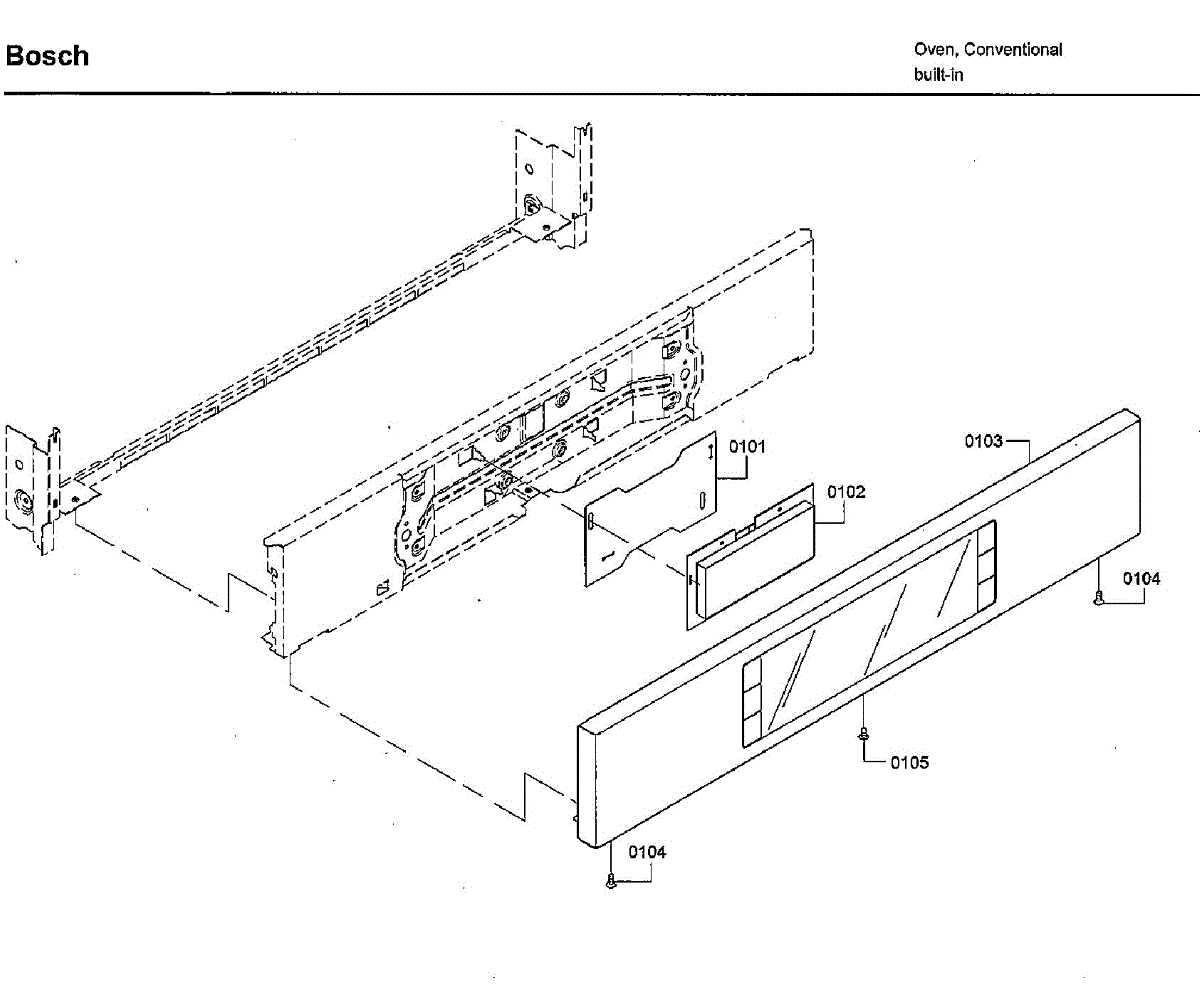 Bosch

Oven, Conventional
built-in

0101
0102
0103
0104
0105
0104