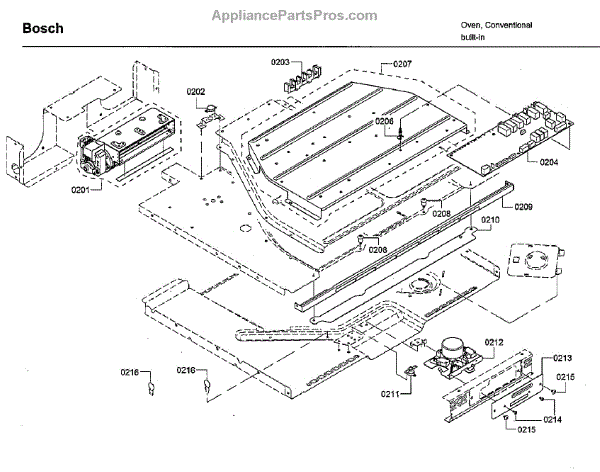 AppliancePartsPros.com

Bosch

Oven, Conventional
built-in

0203
0207
0202
0206
0204
0201
0208
0209
0210
0206
0212
0213
0215
0216
0216
0211
0214
0215