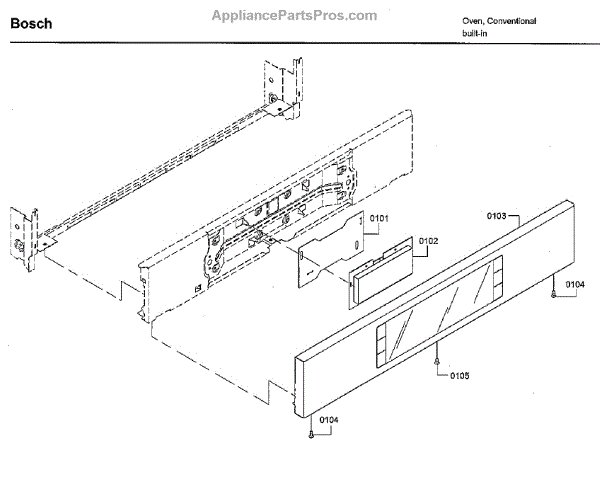 Bosch

AppliancePartsPros.com

Oven, Conventional built-in

0101

0102

0103

0104

0105

0104