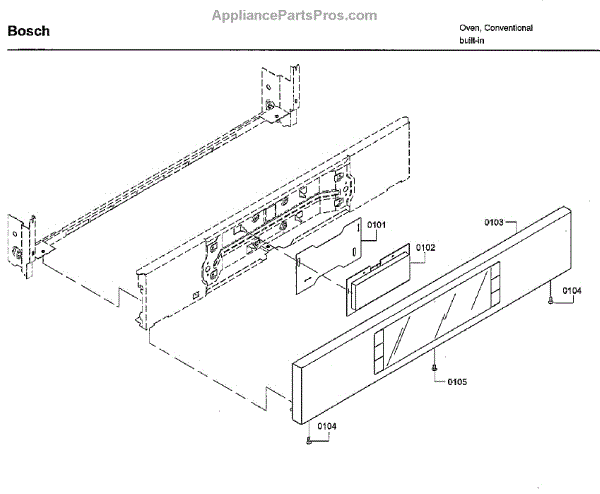 AppliancePartsPros.com

Bosch

Oven, Conventional
built-in

0101
0102
0103
0104
0105
0104