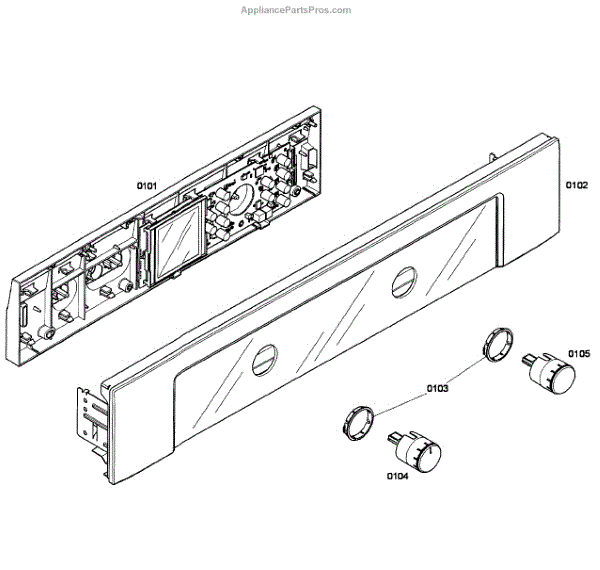 AppliancePartsPros.com

0101

0102

0105

0103

0104