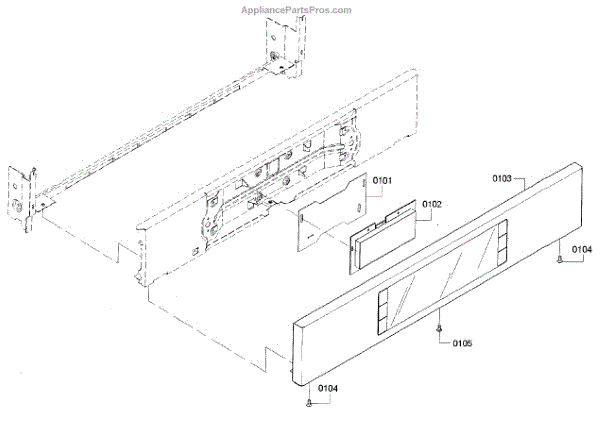 AppliancePartsPros.com

0101

0102

0103

0104

0105

0104