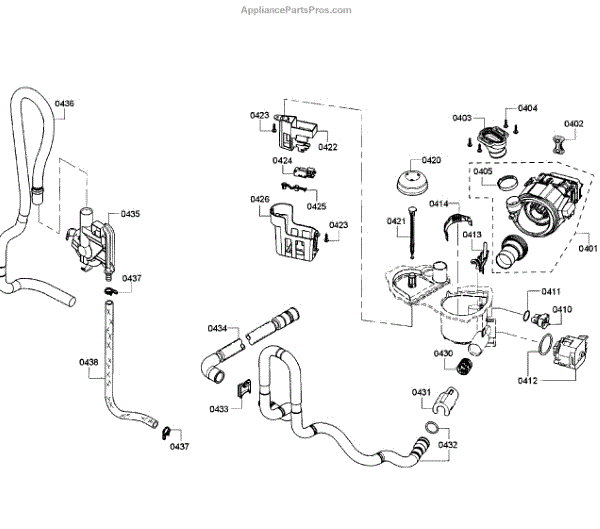 AppliancePartsPros.com

0436
0435
0437
0438
0437
0423
0422
0424
0425
0426
0423
0434
0433
0420
0421
0414
0413
0403
0404
0402
0405
0401
0411
0410
0412
0430
0431
0432