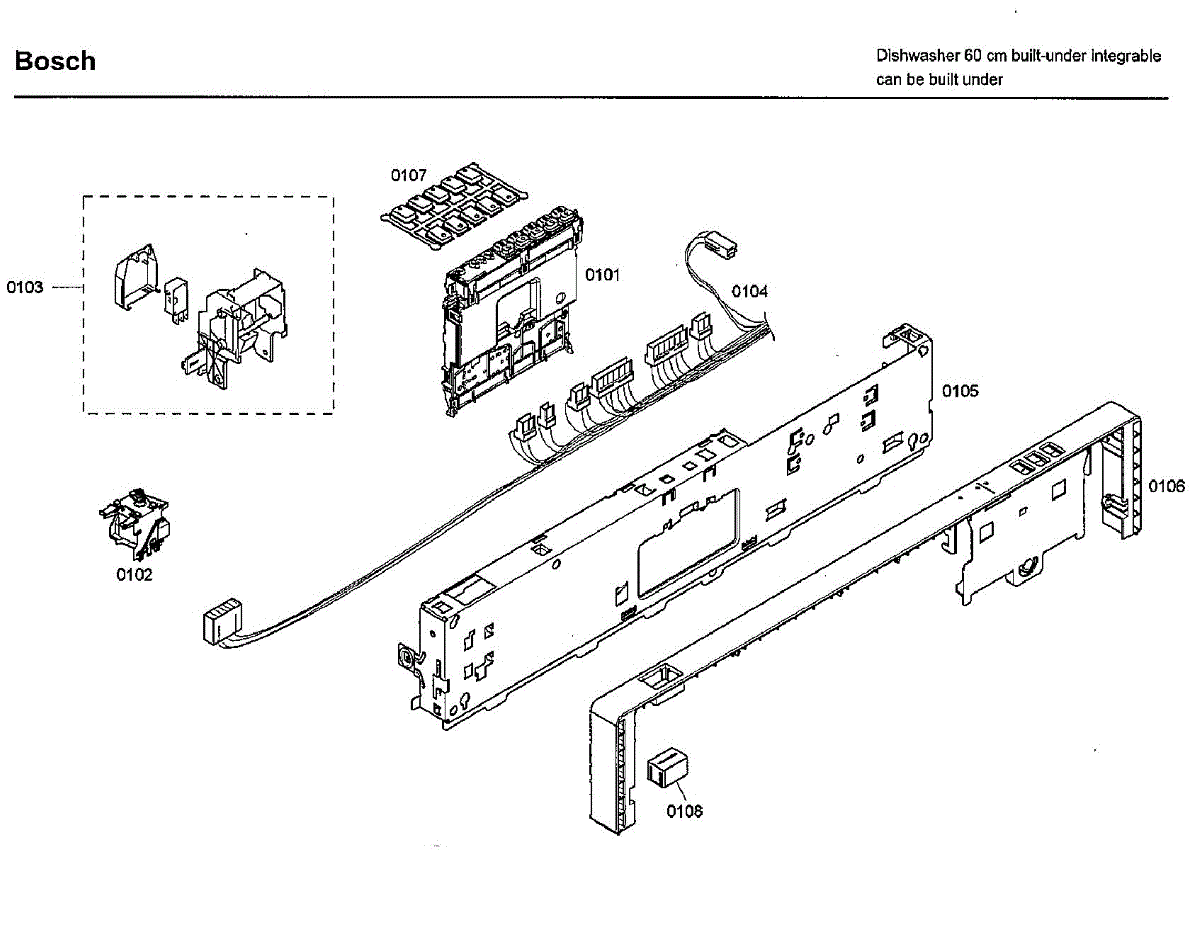 Bosch

Dishwasher 60 cm built-under integrable
can be built under

0107
0103
0101
0104
0105
0106
0102
0108