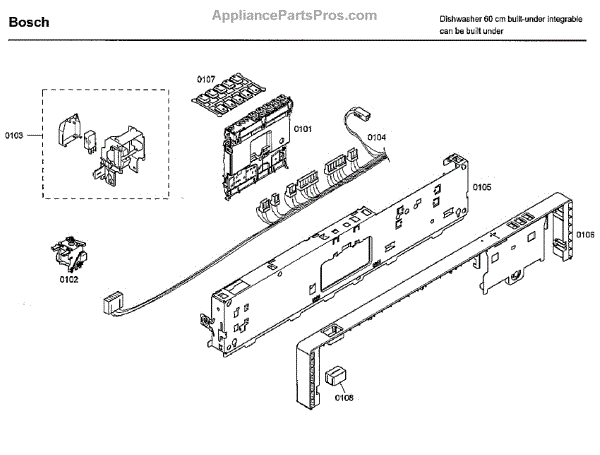 Bosch

AppliancePartsPros.com

Dishwasher 60 cm built-under integrable can be built under

0107

0103

0101

0104

0105

0106

0102

0108