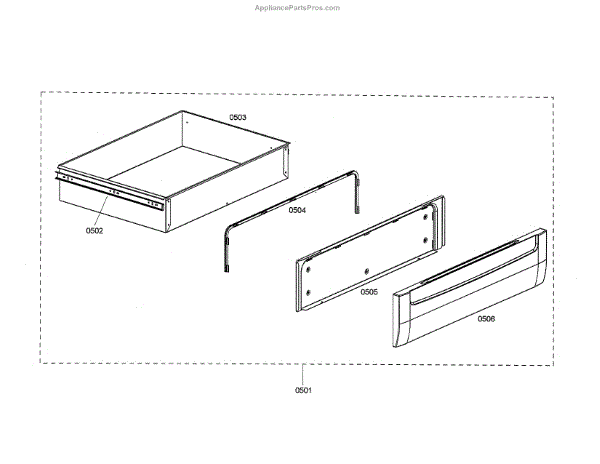 AppliancePartsPros.com

0503

0502

0504

0505

0506

0501