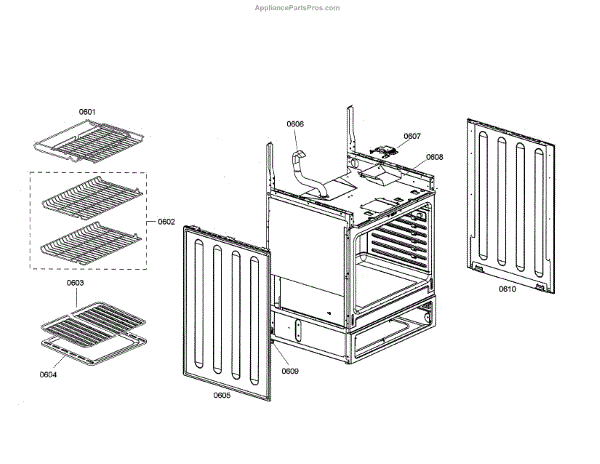 AppliancePartsPros.com

0601

0602

0603

0604

0605

0606

0607

0608

0609

0610