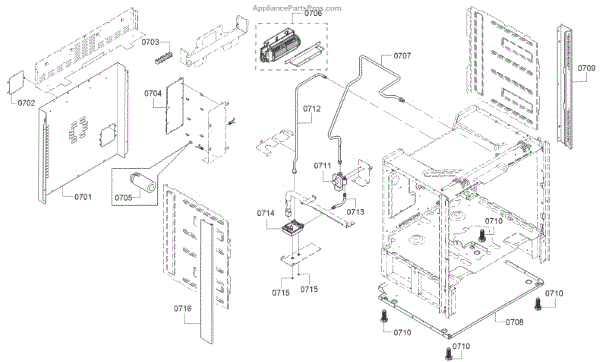 AppliancePartsPros.com
0706
0703
0707
0709
0702
0704
0712
0711
0701
0705
0713
0714
0710
0715
0715
0716
0710
0708
0710
0710