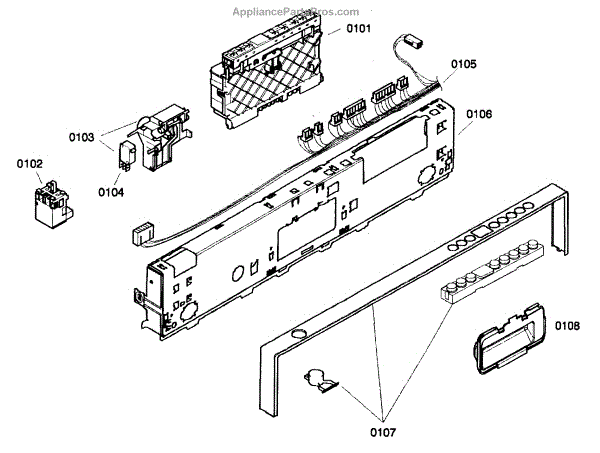 AppliancePartsPros.com

0101

0105

0106

0103

0102

0104

0108

0107