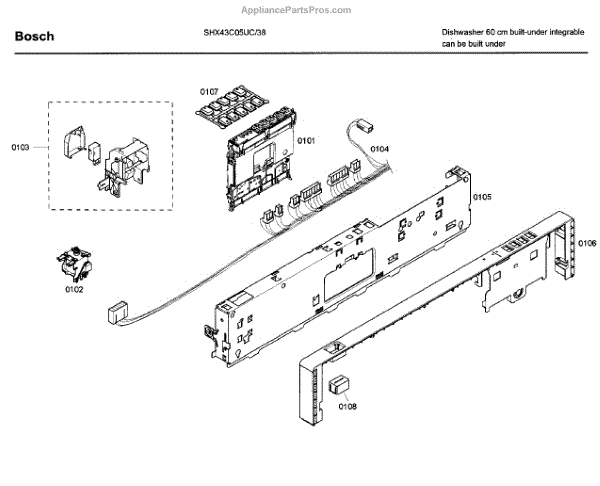 AppliancePartsPros.com

Bosch

SHX43C05UC/38

Dishwasher 60 cm built-under integrable can be built under

0107

0103

0101

0104

0105

0106

0102

0108