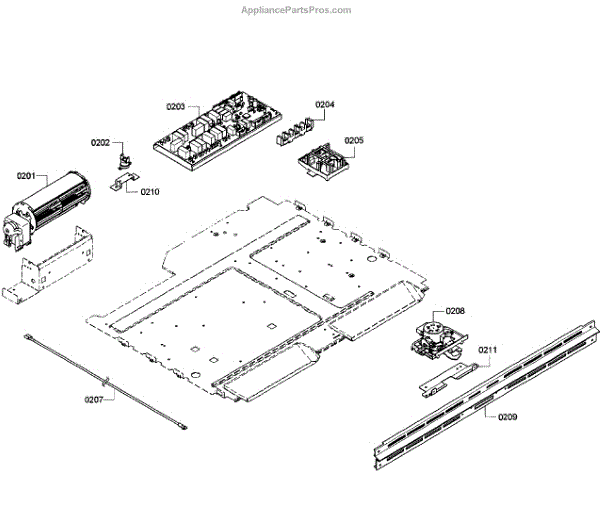 AppliancePartsPros.com

0203
0204
0202
0205
0201
0210
0208
0211
0207
0209