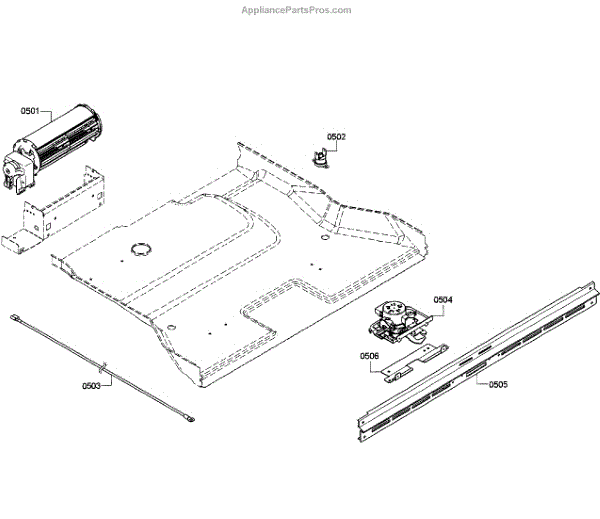 AppliancePartsPros.com

0501

0502

0504

0506

0503

0505