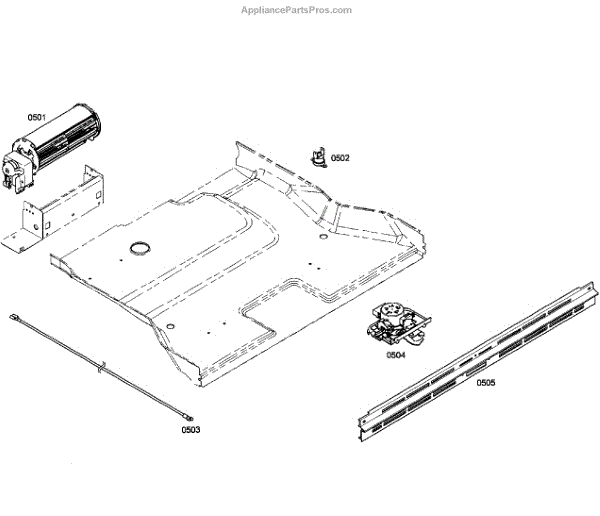 AppliancePartsPros.com

0501

0502

0504

0505

0503