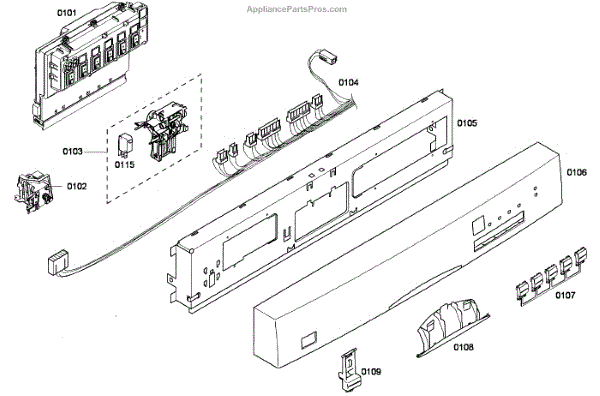 AppliancePartsPros.com

0101

0104

0105

0103

0115

0102

0106

0107

0108

0109