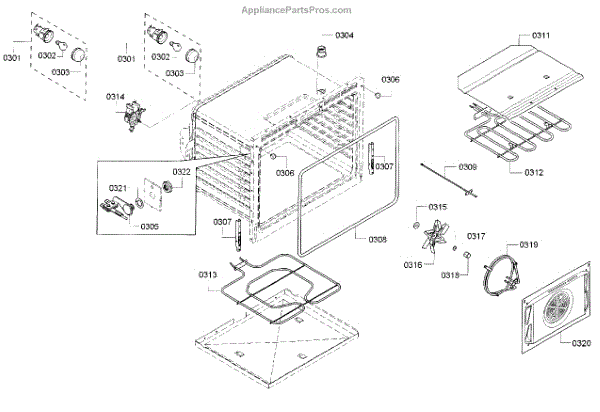 AppliancePartsPros.com

0301
0302
0303
0301
0302
0303
0304
0311
0306
0314
0306
0307
0322
0321
0305
0309
0312
0307
0308
0315
0317
0319
0316
0318
0313
0320