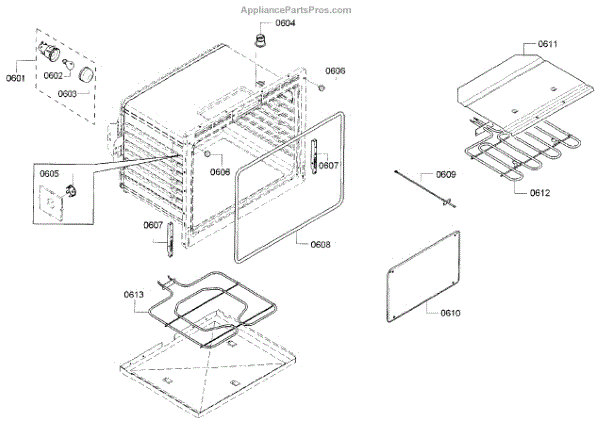 AppliancePartsPros.com

0604

0601

0602

0603

0606

0611

0605

0606

0607

0609

0612

0607

0608

0613

0610