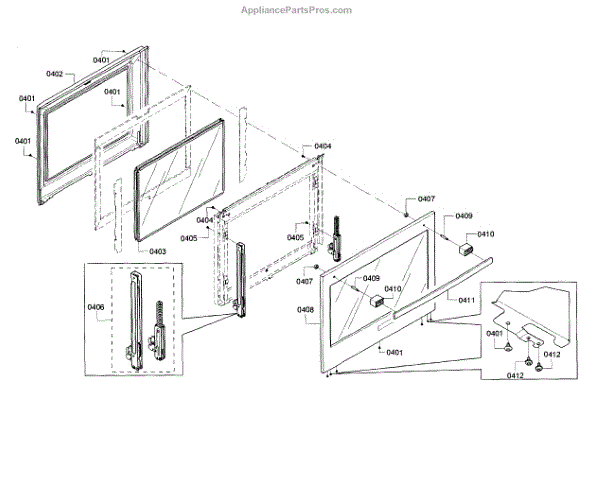 AppliancePartsPros.com

0401
0402
0401
0401
0401
0403
0404
0404
0405
0405
0406
0407
0409
0410
0407
0409
0410
0408
0411
0401
0401
0412
0412