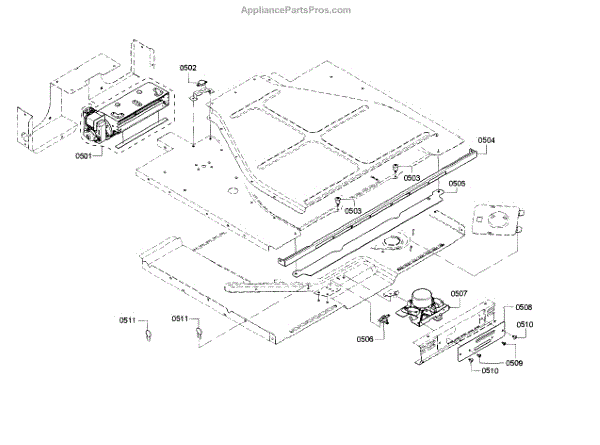 AppliancePartsPros.com

0502
0501
0504
0503
0505
0503
0507
0508
0510
0511
0511
0506
0509
0510