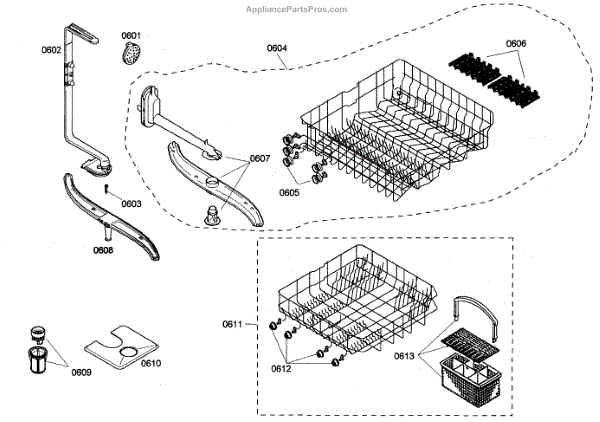 AppliancePartsPros.com

0602
0601
0604
0606
0607
0605
0603
0608
0611
0612
0613
0609
0610