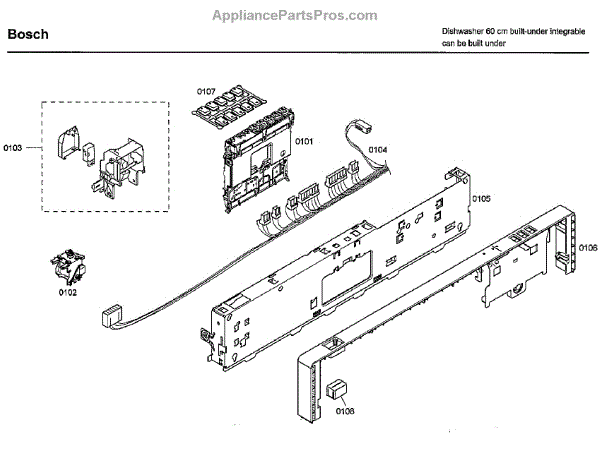 AppliancePartsPros.com

Bosch

Dishwasher 60 cm built-under integrable can be built under

0107
0103
0101
0104
0105
0106
0102
0108