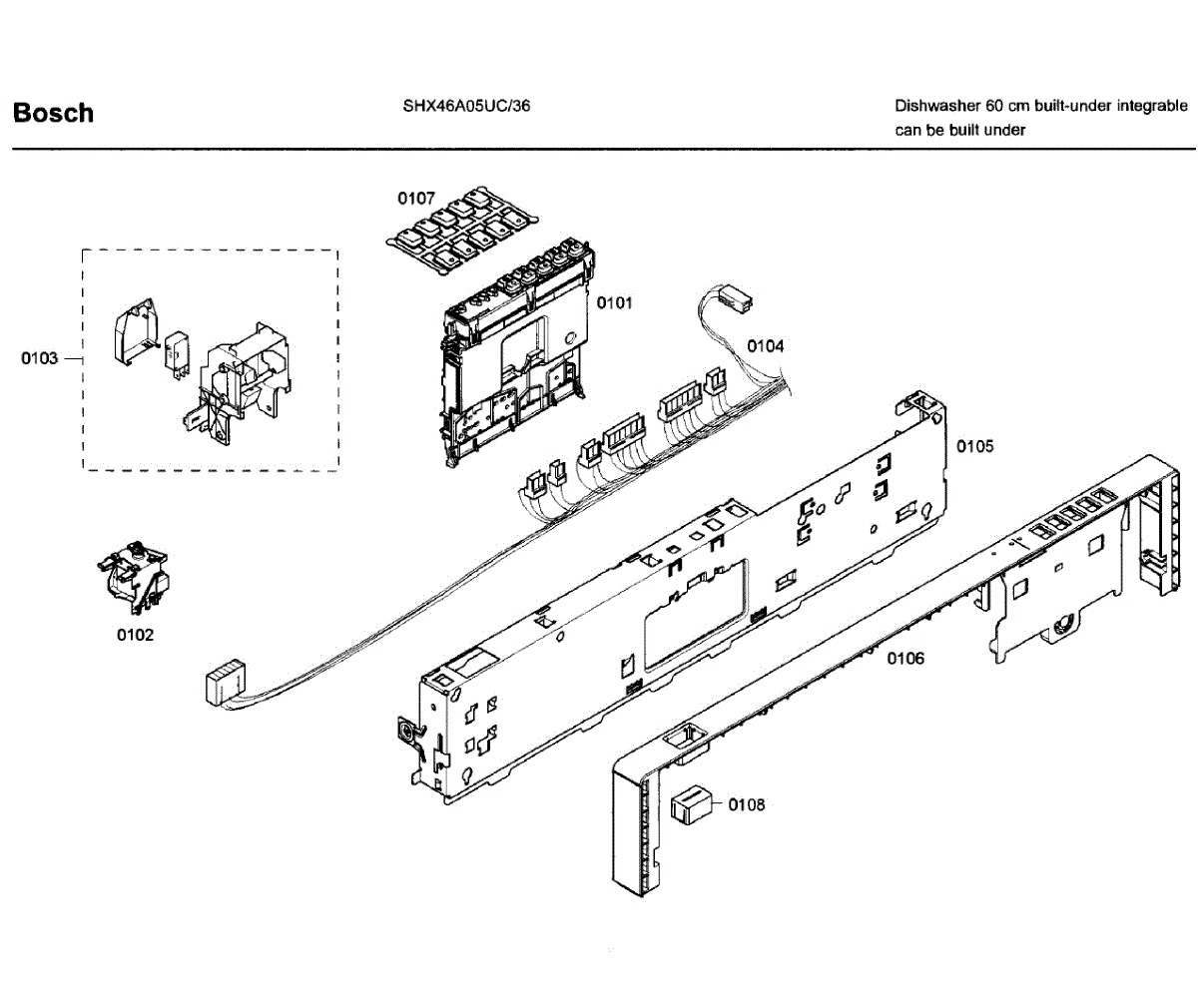 Bosch

SHX46A05UC/36

Dishwasher 60 cm built-under integrable can be built under

0107

0101

0103

0104

0105

0102

0106

0108