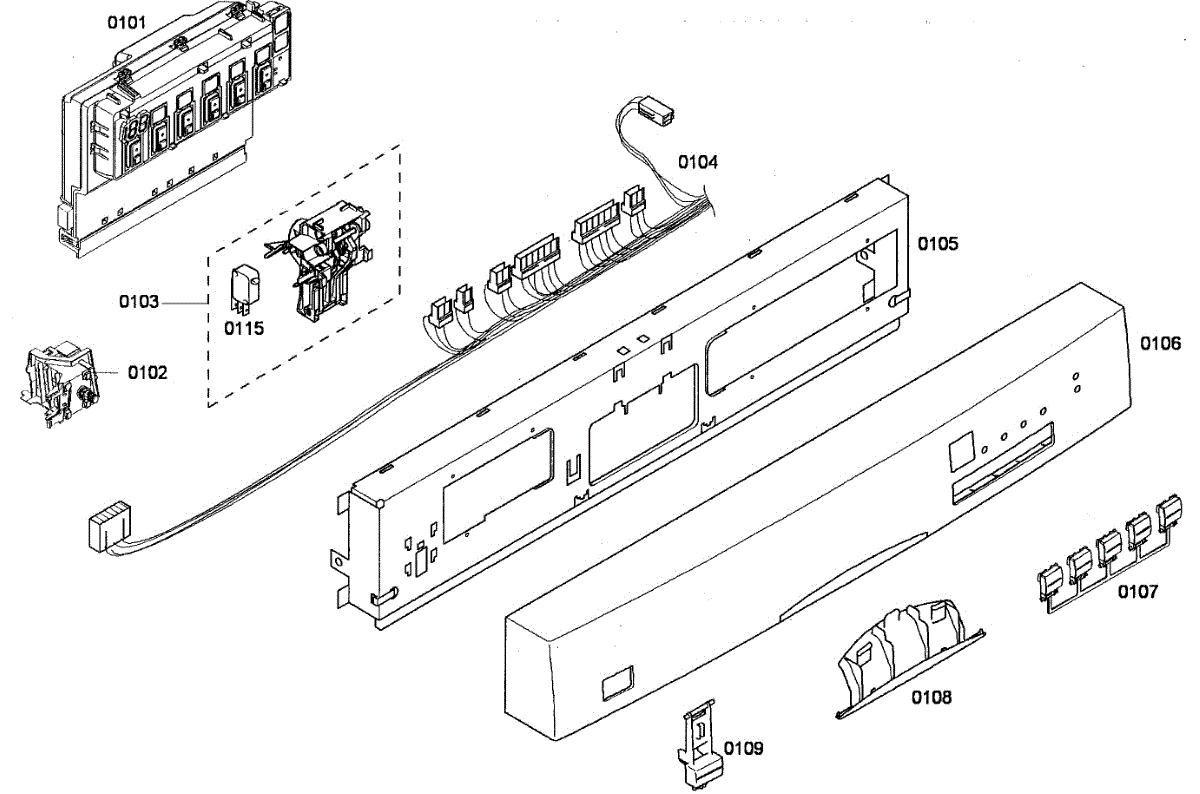 0101
0104
0105
0103
0115
0102
0106
0107
0108
0109