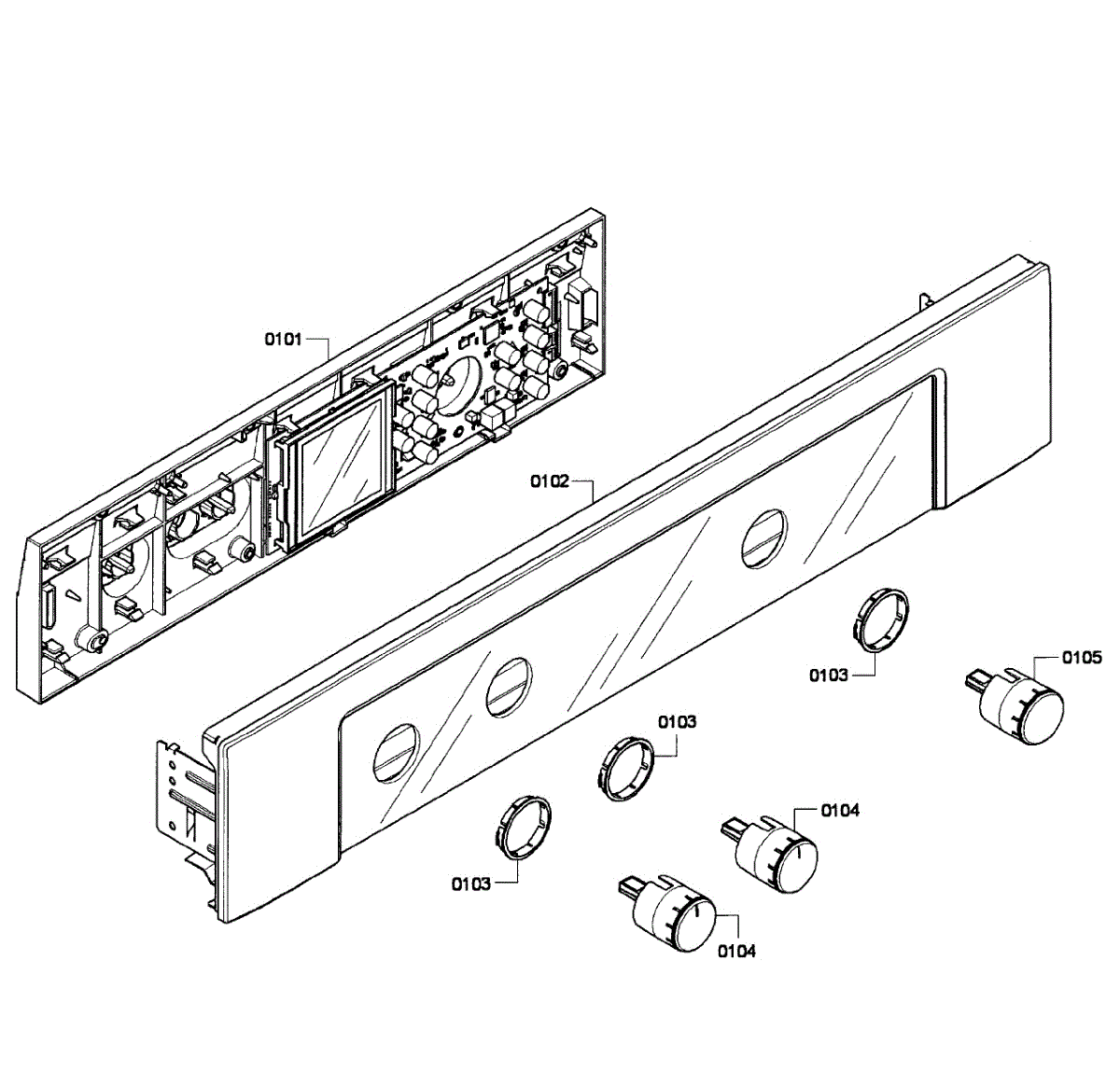 0101

0102

0103

0105

0103

0104

0103

0104