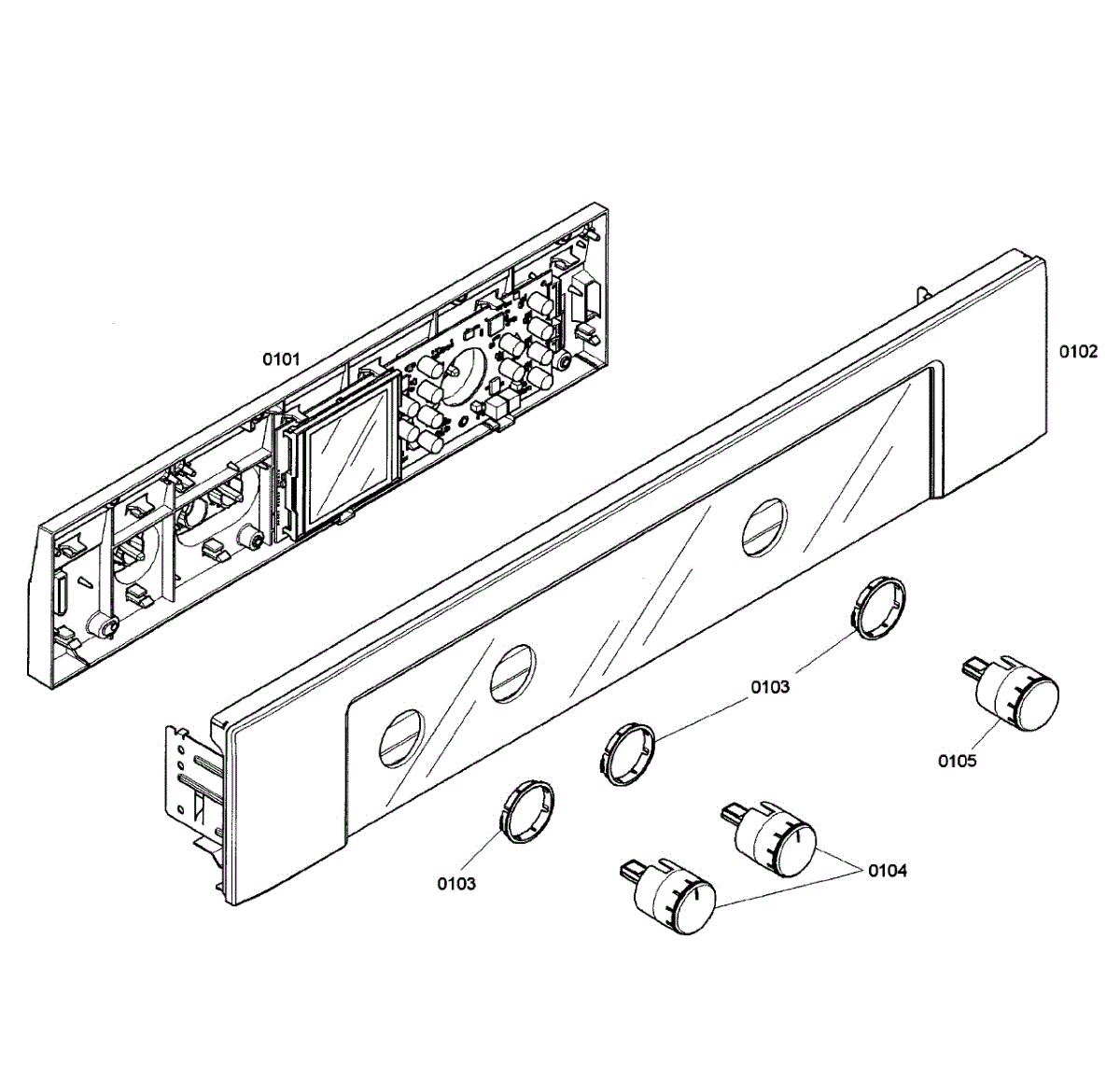 0101

0102

0103

0105

0103

0104