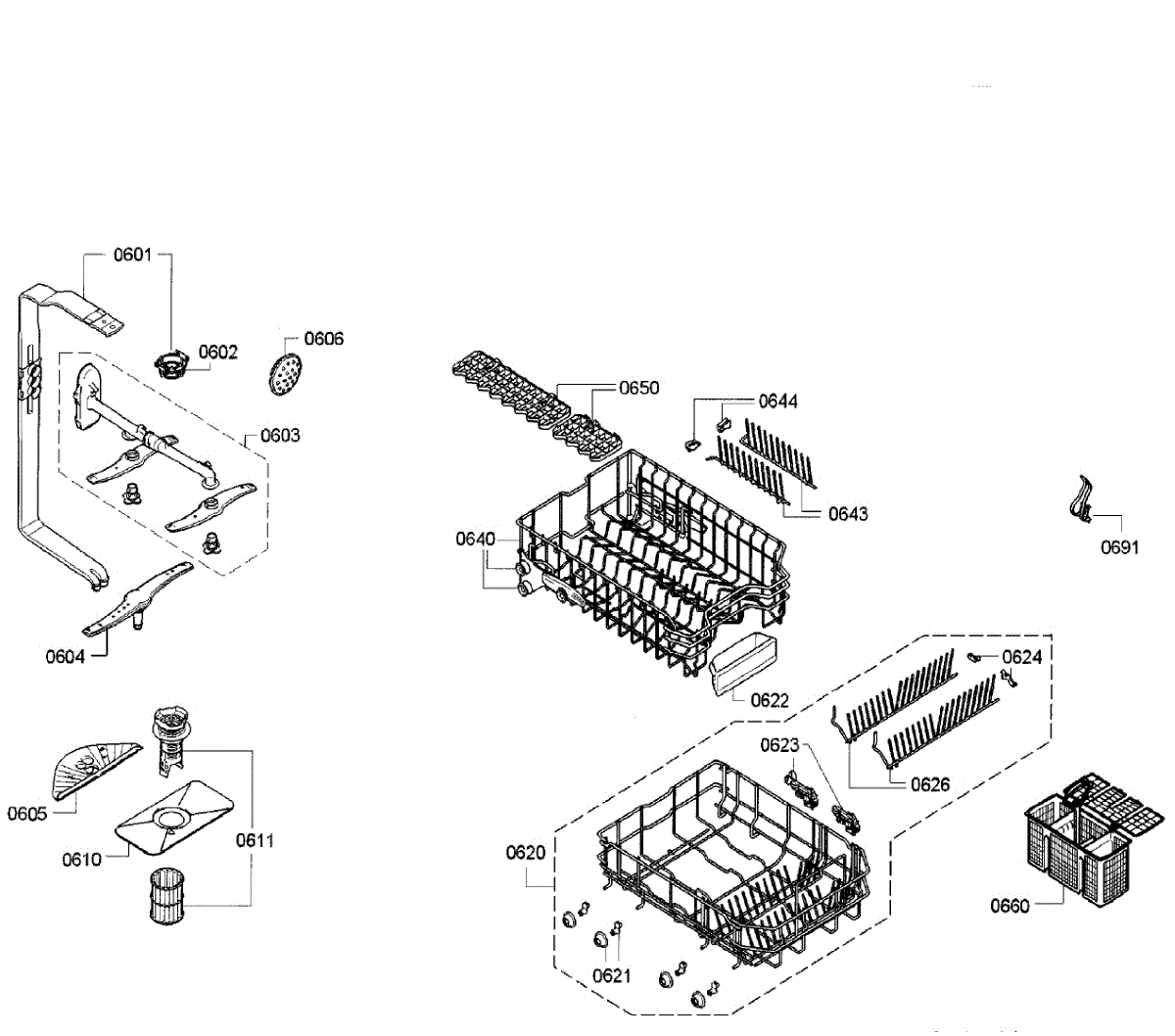 0601
0602
0606
0603
0604
0605
0610
0611
0650
0644
0643
0640
0691
0622
0624
0623
0626
0620
0621
0660