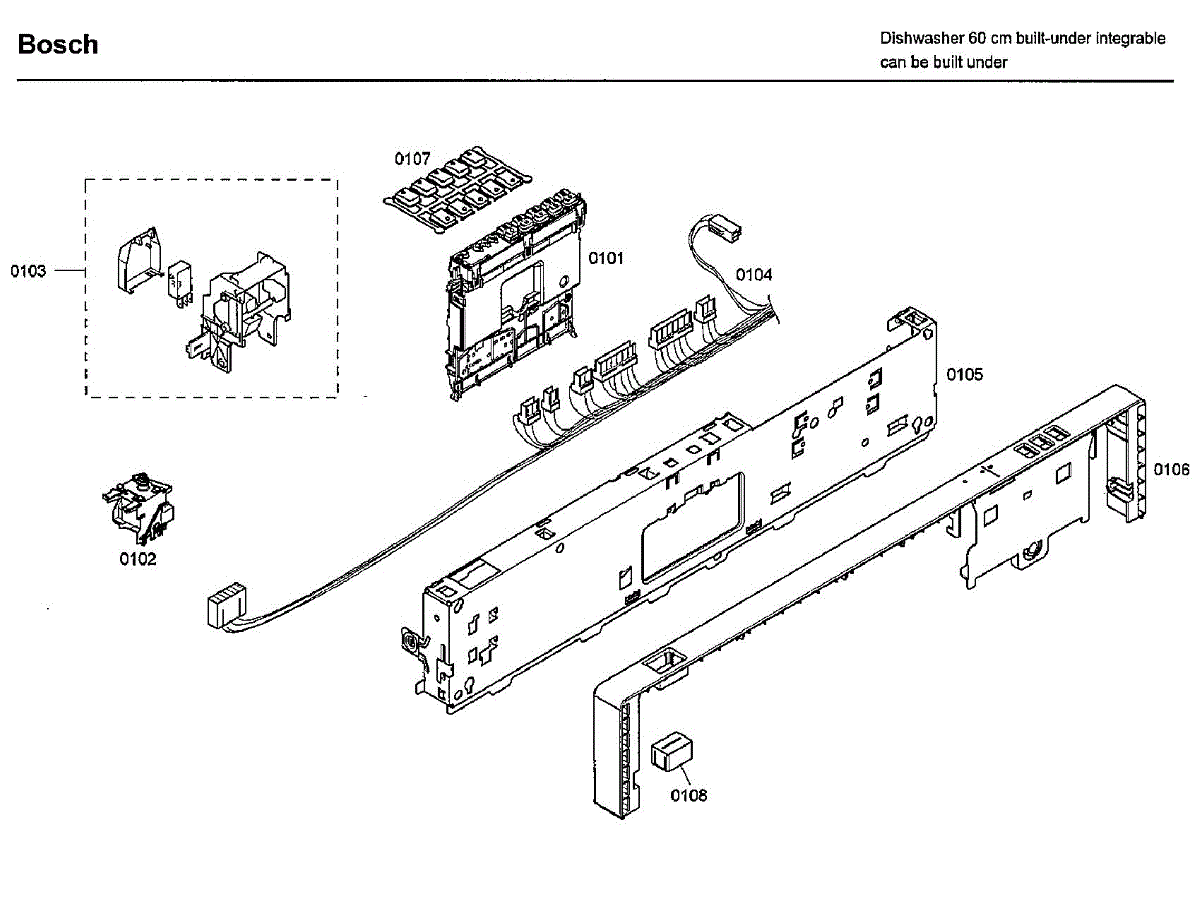 Bosch

Dishwasher 60 cm built-under integrable
can be built under

0107

0103

0101

0104

0105

0106

0102

0108