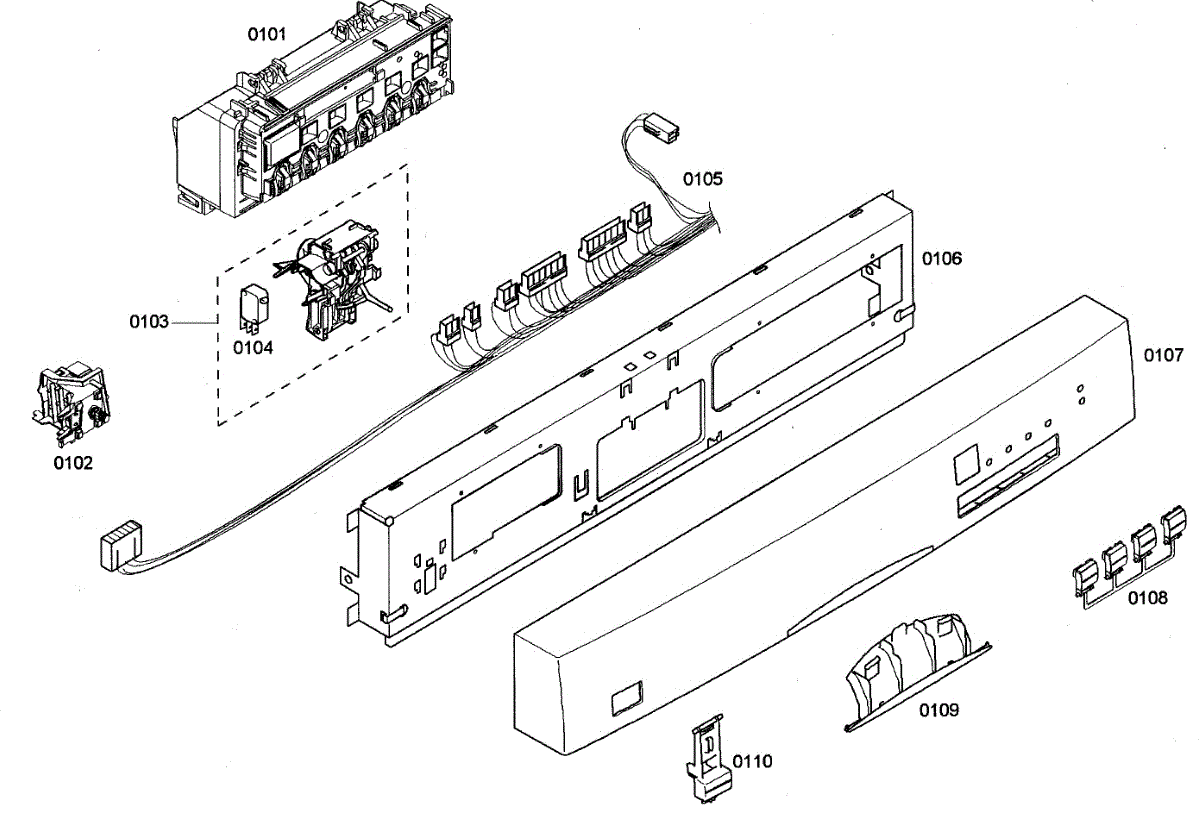 0101

0105

0106

0103

0104

0107

0102

0108

0109

0110