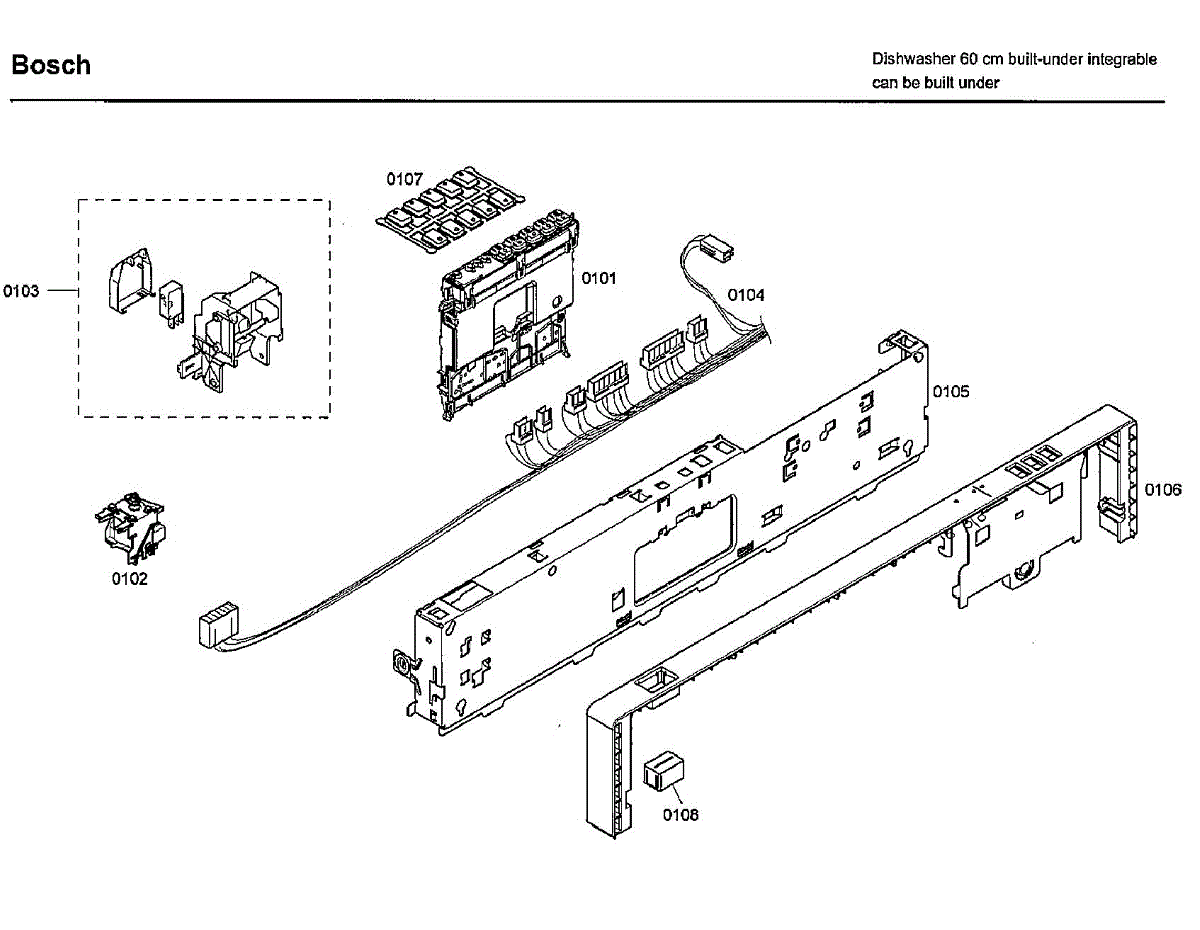 Bosch

Dishwasher 60 cm built-under integrable
can be built under

0107
0103
0101
0104
0105
0106
0102
0108