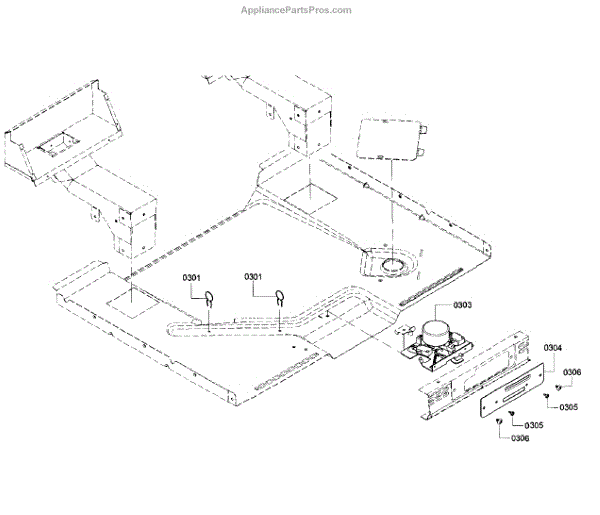 AppliancePartsPros.com

0301
0301
0303
0304
0306
0305
0305
0306