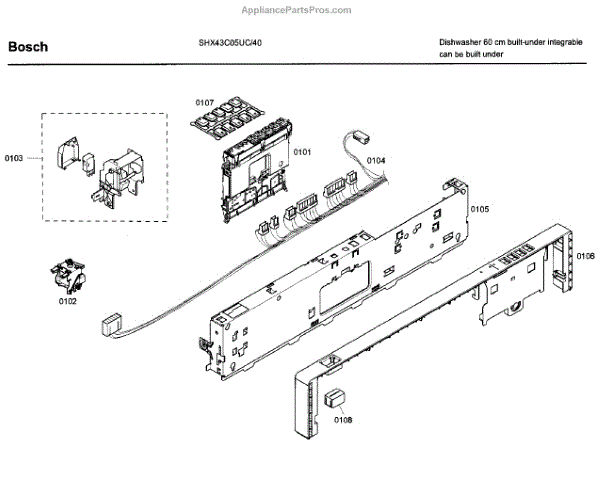 AppliancePartsPros.com

Bosch

SHX43C05UC/40

Dishwasher 60 cm built-under integrable can be built under

0107

0103

0101

0104

0105

0106

0102

0108