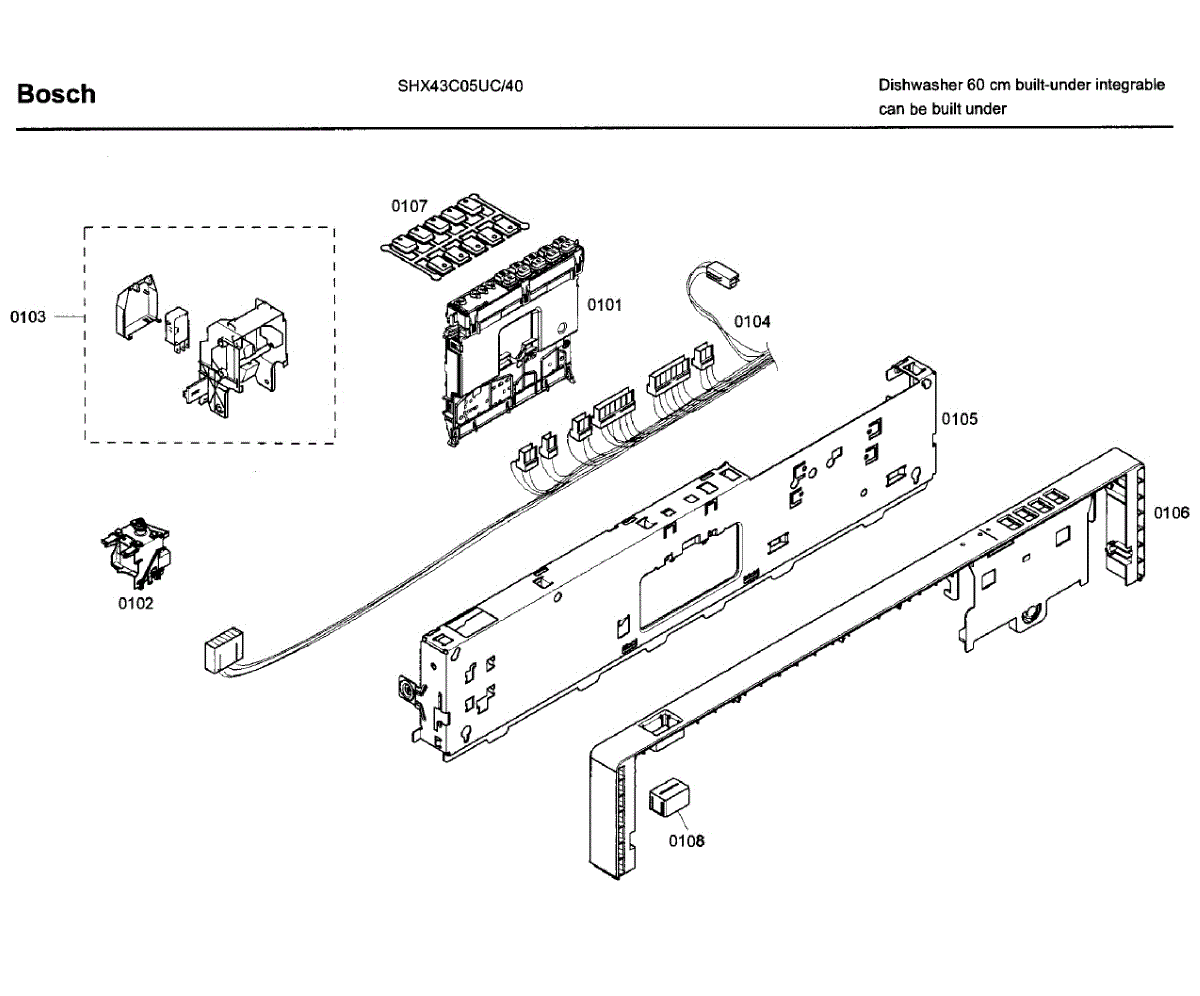 Bosch

SHX43C05UC/40

Dishwasher 60 cm built-under integrable can be built under

0107

0103

0101

0104

0105

0106

0102

0108