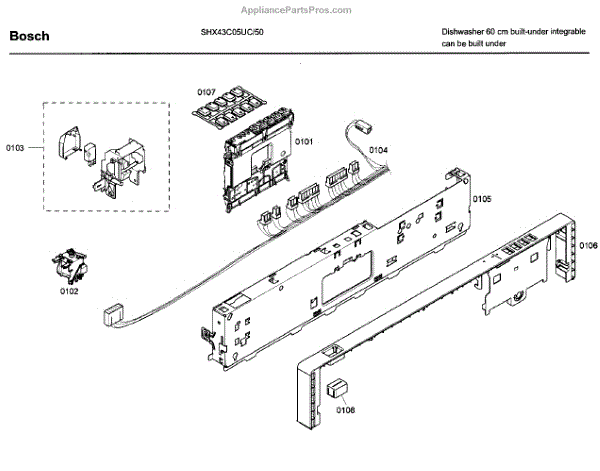 AppliancePartsPros.com

Bosch

SHX43C05UC/50

Dishwasher 60 cm built-under integrable can be built under

0107

0103

0101

0104

0105

0106

0102

0108