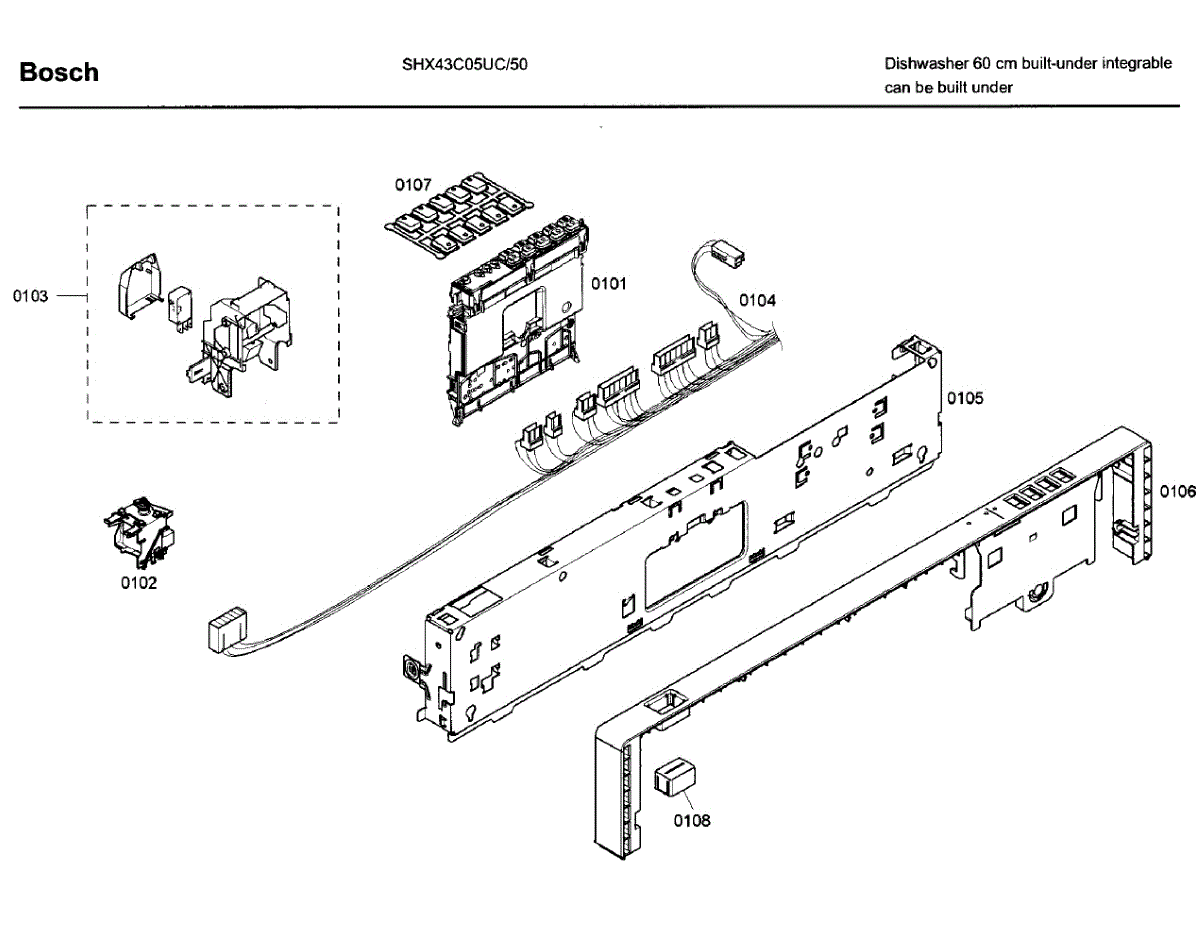 Bosch

SHX43C05UC/50

Dishwasher 60 cm built-under integrable can be built under

0107

0103

0101

0104

0105

0106

0102

0108