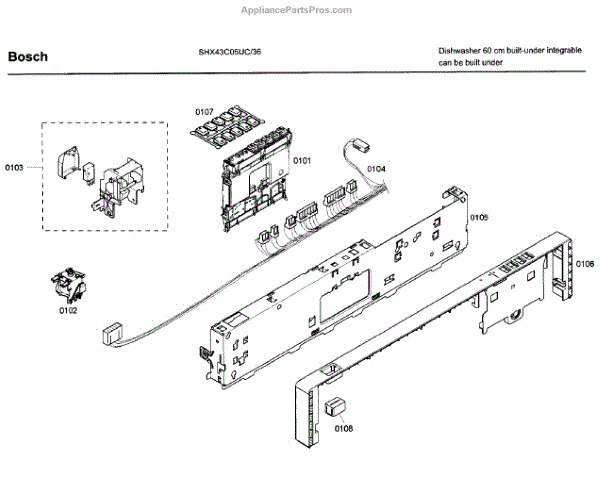 AppliancePartsPros.com

Bosch

SHX43C05UC/36

Dishwasher 60 cm built-under integrable can be built under

0107

0103

0101

0104

0105

0106

0102

0108