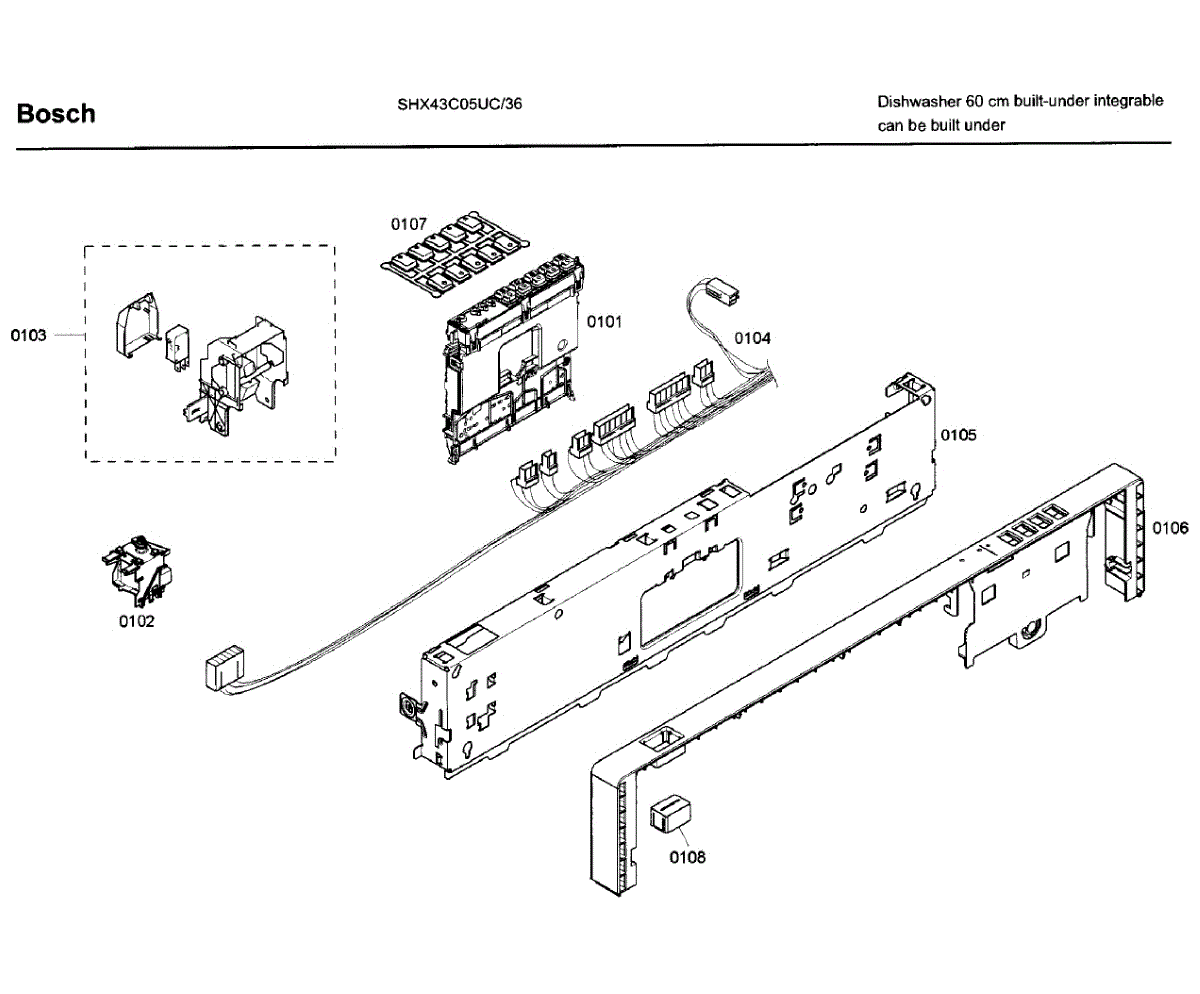 Bosch

SHX43C05UC/36

Dishwasher 60 cm built-under integrable can be built under

0107

0103

0101

0104

0105

0106

0102

0108